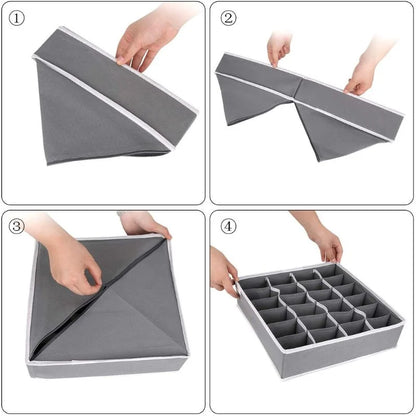 ①
②
③
④